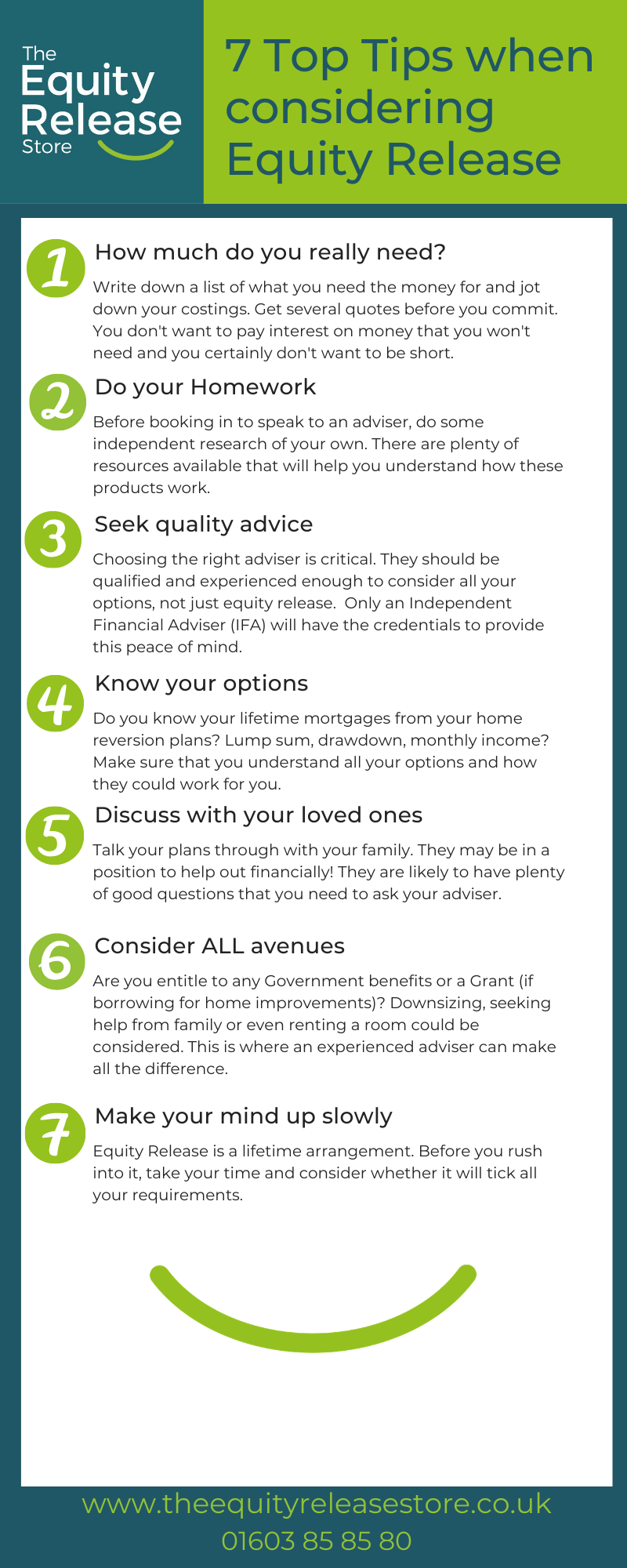 The Equity Release Store

7 Top Tips when considering Equity Release

1 How much do you really need?

Write down a list of what you need the money for and jot down your costings. Get several quotes before you commit. You don't want to pay interest on money that you won't need and you certainly don't want to be short.

2 Do your Homework

Before booking in to speak to an adviser, do some independent research of your own. There are plenty of resources available that will help you understand how these products work.

3 Seek quality advice

Choosing the right adviser is critical. They should be qualified and experienced enough to consider all your options, not just equity release. Only an Independent Financial Adviser (IFA) will have the credentials to provide this peace of mind.

4 Know your options

Do you know your lifetime mortgages from your home reversion plans? Lump sum, drawdown, monthly income? Make sure that you understand all your options and how they could work for you.

5 Discuss with your loved ones

Talk your plans through with your family. They may be in a position to help out financially! They are likely to have plenty of good questions that you need to ask your adviser.

6 Consider ALL avenues

Are you entitle to any Government benefits or a Grant (if borrowing for home improvements)? Downsizing, seeking help from family or even renting a room could be considered. This is where an experienced adviser can make all the difference.

7 Make your mind up slowly

Equity Release is a lifetime arrangement. Before you rush into it, take your time and consider whether it will tick all your requirements.

www.theequityreleasestore.co.uk
01603 85 85 80